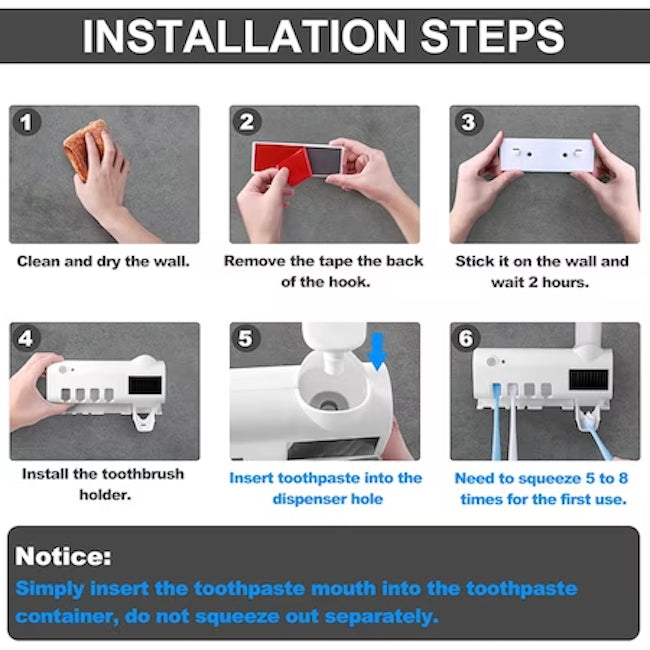 INSTALLATION STEPS

1

Clean and dry the wall.

2

Remove the tape the back of the hook.

3

Stick it on the wall and wait 2 hours.

4

Install the toothbrush holder.

5

Insert toothpaste into the dispenser hole

6

Need to squeeze 5 to 8 times for the first use.

Notice:

Simply insert the toothpaste mouth into the toothpaste container, do not squeeze out separately.