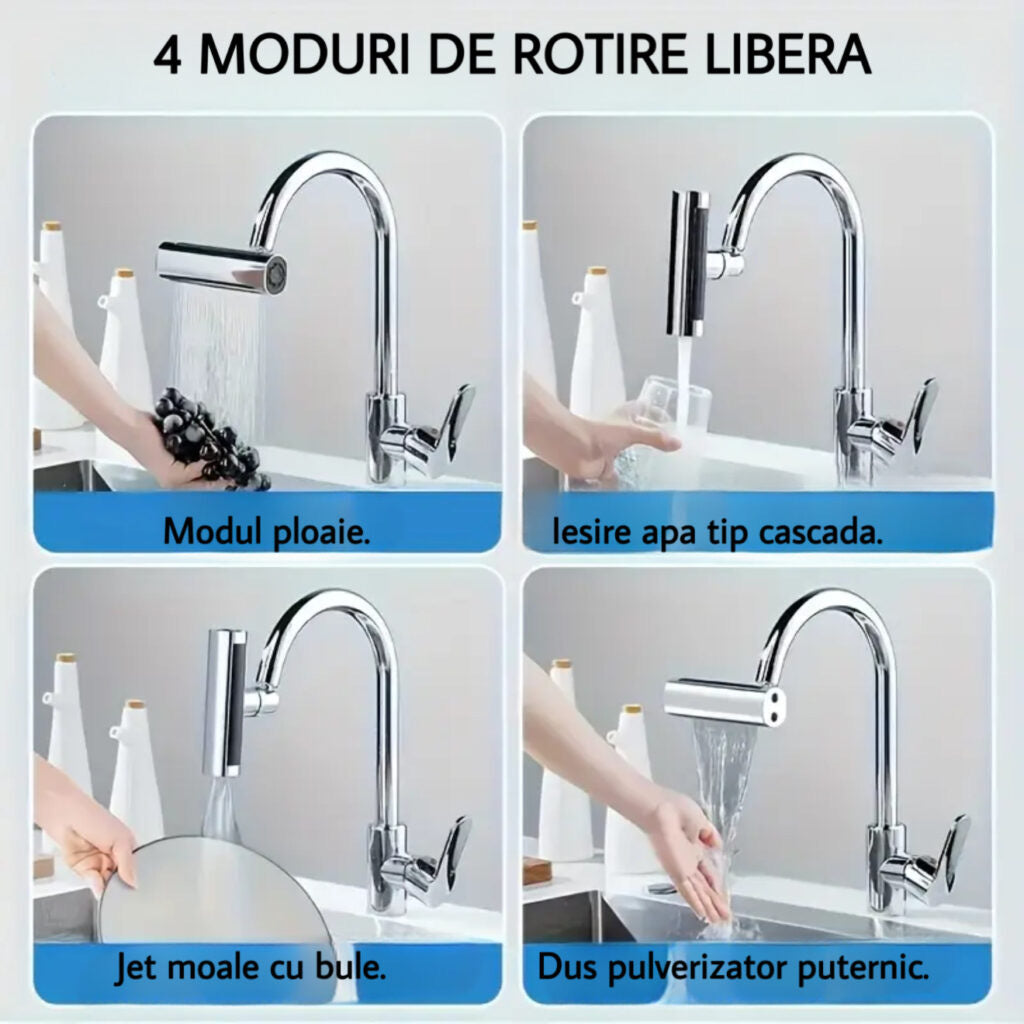 4 MODURI DE ROTIRE LIBERA

Modul ploaie.

Iesire apa tip cascada.

Jet moale cu bule.

Dus pulverizator puternic.